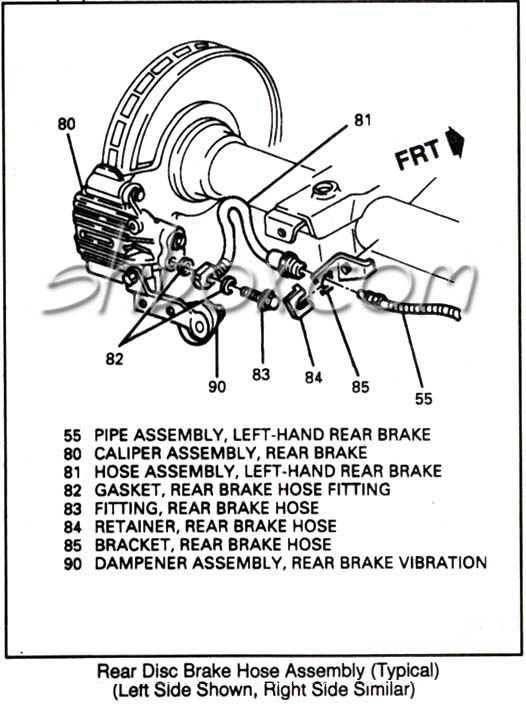 80
81
FRT
shbox.com
82
90
83
84
85
55

55 PIPE ASSEMBLY, LEFT-HAND REAR BRAKE
80 CALIPER ASSEMBLY, REAR BRAKE
81 HOSE ASSEMBLY, LEFT-HAND REAR BRAKE
82 GASKET, REAR BRAKE HOSE FITTING
83 FITTING, REAR BRAKE HOSE
84 RETAINER, REAR BRAKE HOSE
85 BRACKET, REAR BRAKE HOSE
90 DAMPENER ASSEMBLY, REAR BRAKE VIBRATION

Rear Disc Brake Hose Assembly (Typical)
(Left Side Shown, Right Side Similar)